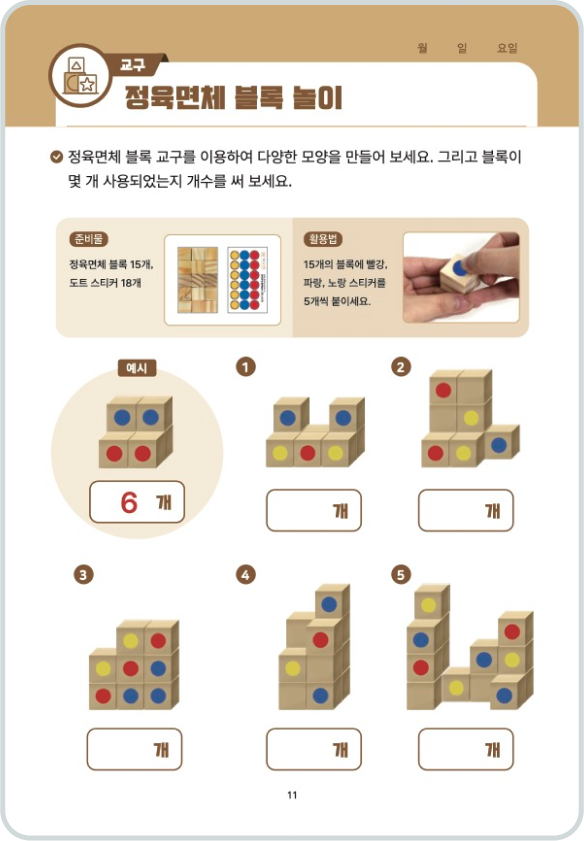 월 일 요일

교구

정육면체 블록 놀이

정육면체 블록 교구를 이용하여 다양한 모양을 만들어 보세요. 그리고 블록이 몇 개 사용되었는지 개수를 써 보세요.

준비물

정육면체 블록 15개, 도트 스티커 18개

활용법

15개의 블록에 빨강, 파랑, 노랑 스티커를 5개씩 붙이세요.

예시

6 개

1

개

2

개

3

개

4

개

5

개

11